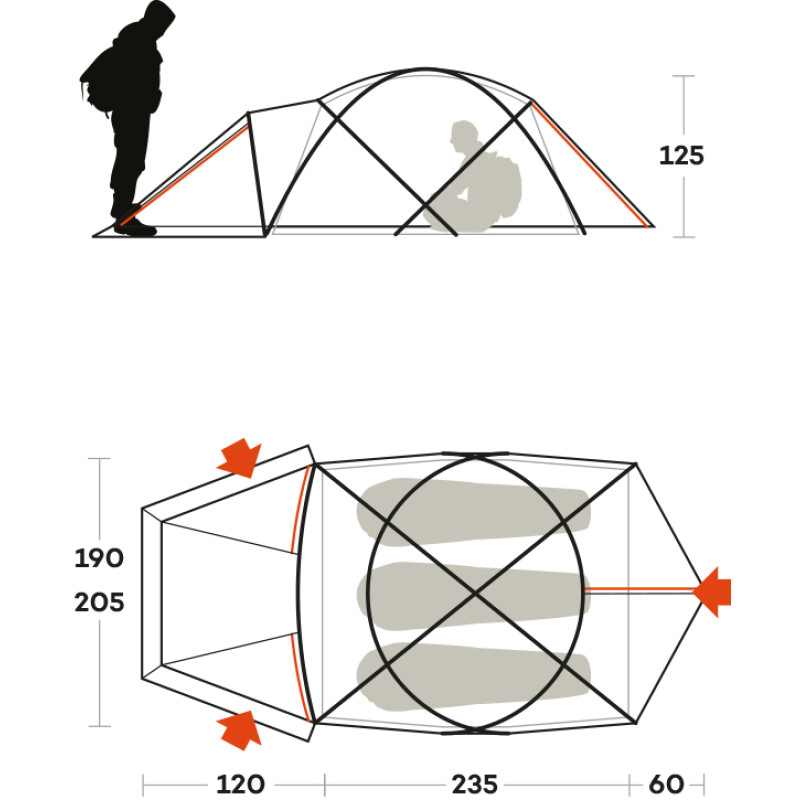 125

190
205

120
235
60