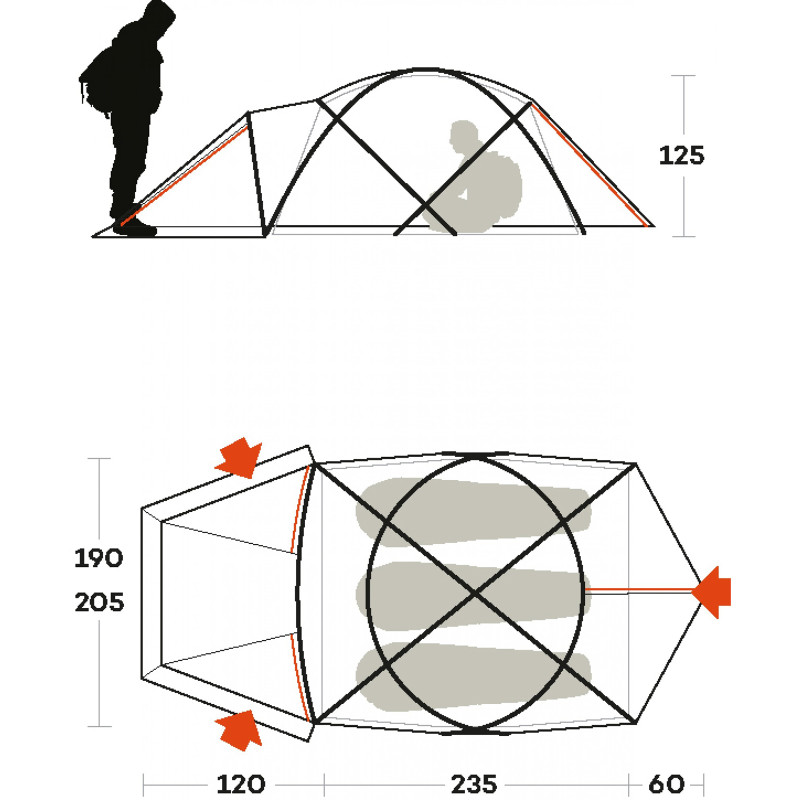 125

190
205

120
235
60