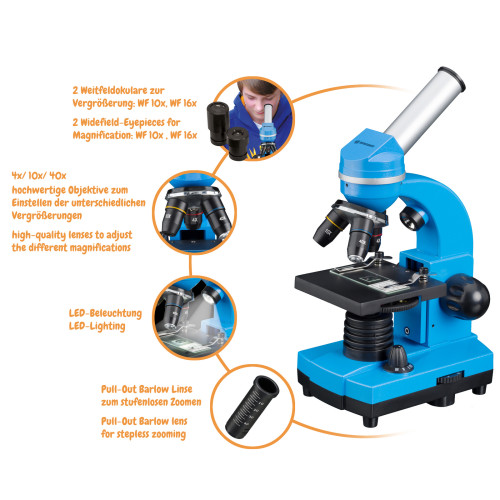 2 Weitfeldokulare zur Vergrößerung: WF 10x, WF 16x

2 Widefield-Eyepieces for Magnification: WF 10x , WF 16x

4x/ 10x/ 40x hochwertige Objektive zum Einstellen der unterschiedlichen Vergrößerungen

high-quality lenses to adjust the different magnifications

LED-Beleuchtung
LED-Lighting

Pull-Out Barlow Linse zum stufenlosen Zoomen

Pull-Out Barlow lens for stepless zooming