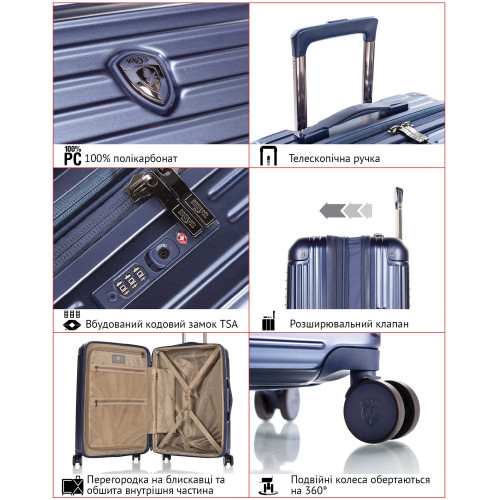 100% PC 100% полікарбонат

Телескопічна ручка

Вбудований кодовий замок TSA

Розширювальний клапан

Перегородка на блискавці та обшита внутрішня частина

Подвійні колеса обертаються на 360°