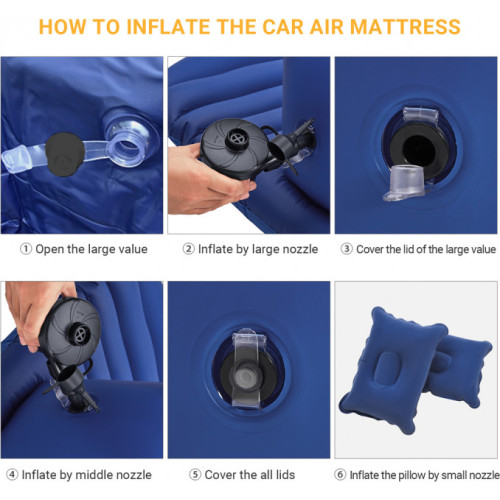 HOW TO INFLATE THE CAR AIR MATTRESS

① Open the large value

② Inflate by large nozzle

③ Cover the lid of the large value

④ Inflate by middle nozzle

⑤ Cover the all lids

⑥ Inflate the pillow by small nozzle