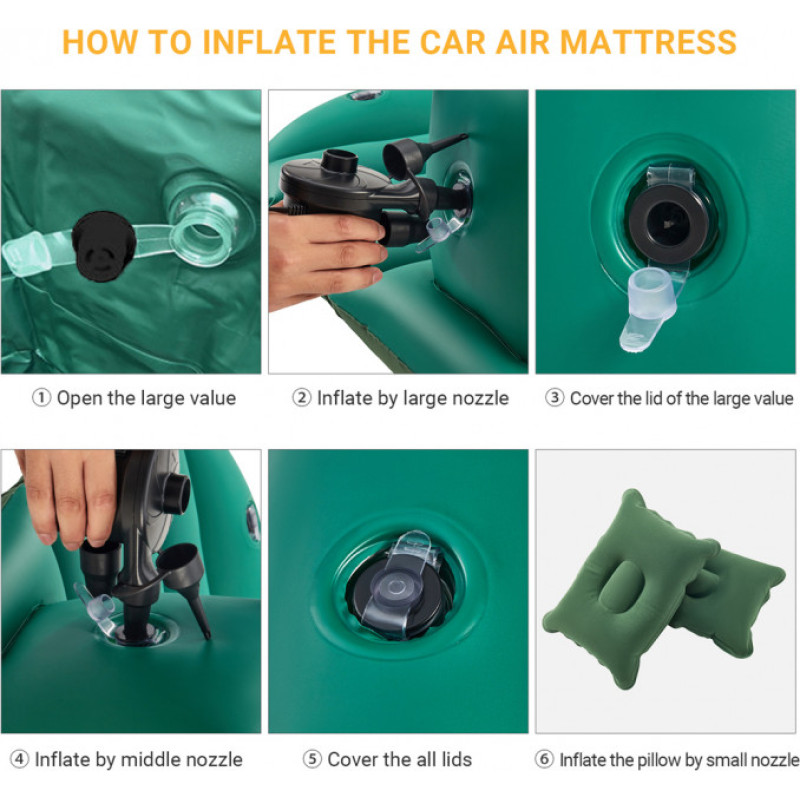 HOW TO INFLATE THE CAR AIR MATTRESS

① Open the large value

② Inflate by large nozzle

③ Cover the lid of the large value

④ Inflate by middle nozzle

⑤ Cover the all lids

⑥ Inflate the pillow by small nozzle