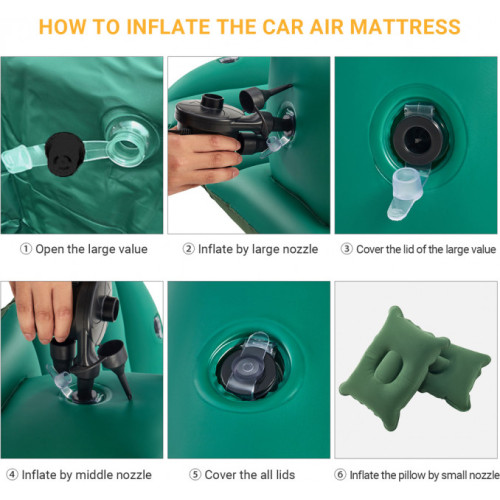 HOW TO INFLATE THE CAR AIR MATTRESS

① Open the large value

② Inflate by large nozzle

③ Cover the lid of the large value

④ Inflate by middle nozzle

⑤ Cover the all lids

⑥ Inflate the pillow by small nozzle