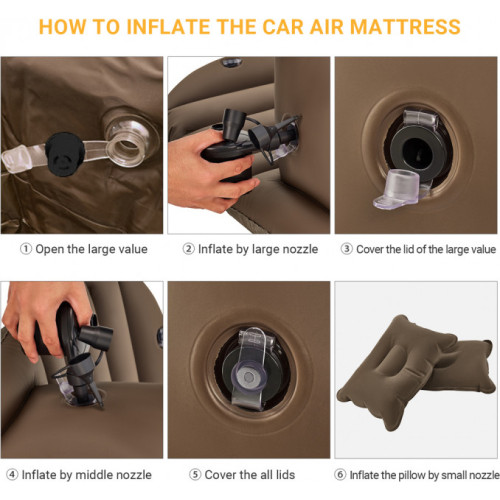 HOW TO INFLATE THE CAR AIR MATTRESS

① Open the large value

② Inflate by large nozzle

③ Cover the lid of the large value

④ Inflate by middle nozzle

⑤ Cover the all lids

⑥ Inflate the pillow by small nozzle