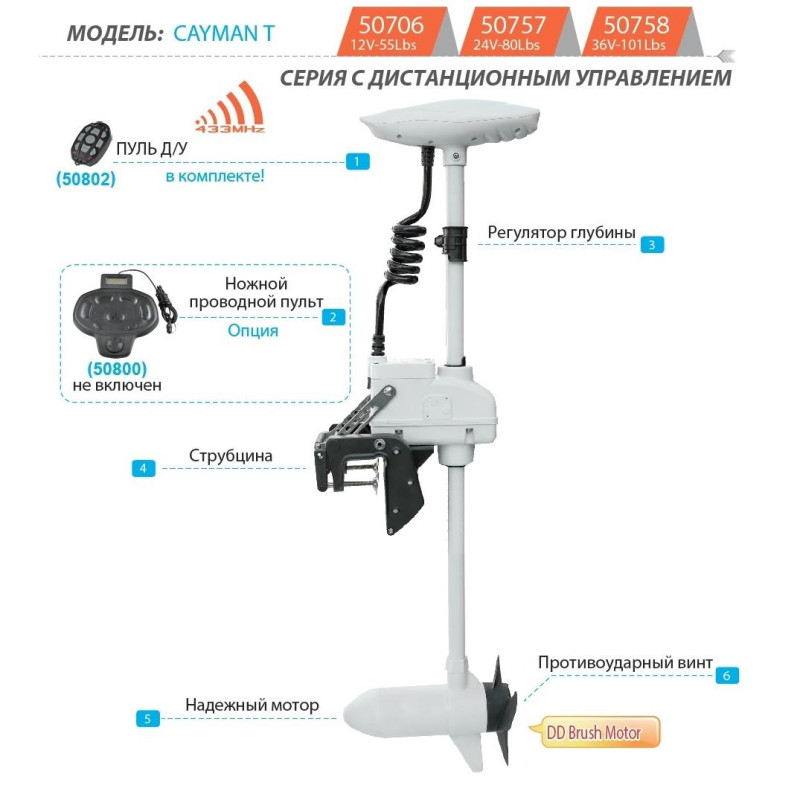 МОДЕЛЬ: CAYMAN T

50706
12V-55Lbs

50757
24V-80Lbs

50758
36V-101Lbs

СЕРИЯ С ДИСТАНЦИОННЫМ УПРАВЛЕНИЕМ

433MHz

ПУЛЬ Д/У
(50802)
в комплекте!

1

Регулятор глубины

3

Ножной проводной пульт

2

Опция

(50800)
не включен

Струбцина

4

Противоударный винт

6

Надежный мотор

5

DD Brush Motor