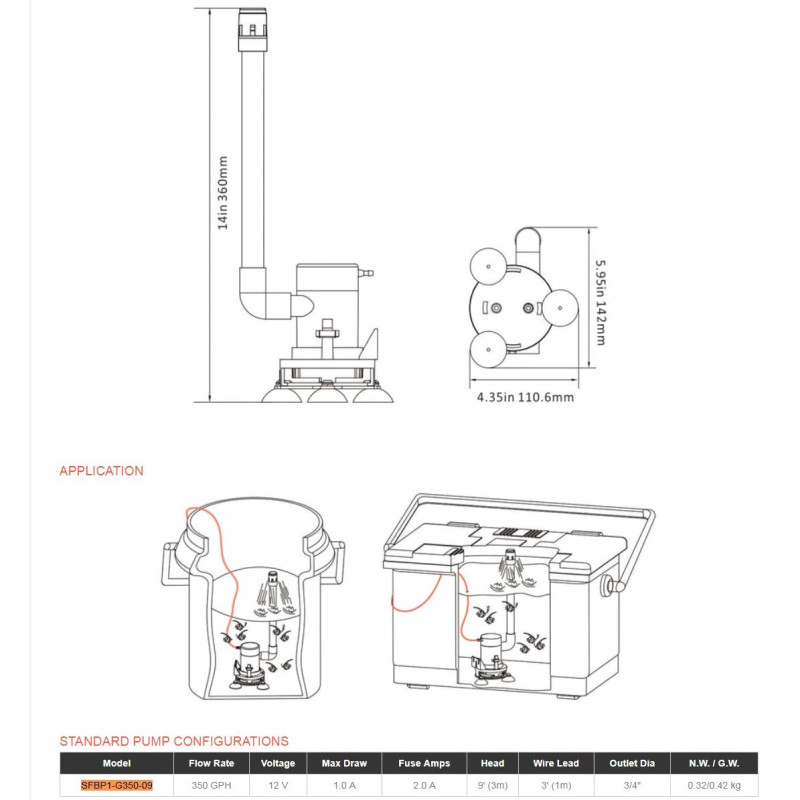 14in 360mm

5.95in 142mm

4.35in 110.6mm

APPLICATION

STANDARD PUMP CONFIGURATIONS

| Model | Flow Rate | Voltage | Max Draw | Fuse Amps | Head | Wire Lead | Outlet Dia | N.W. / G.W. |
|---|---|---|---|---|---|---|---|---|
| SFBP1-G350-09 | 350 GPH | 12 V | 1.0 A | 2.0 A | 9' (3m) | 3' (1m) | 3/4" | 0.32/0.42 kg |