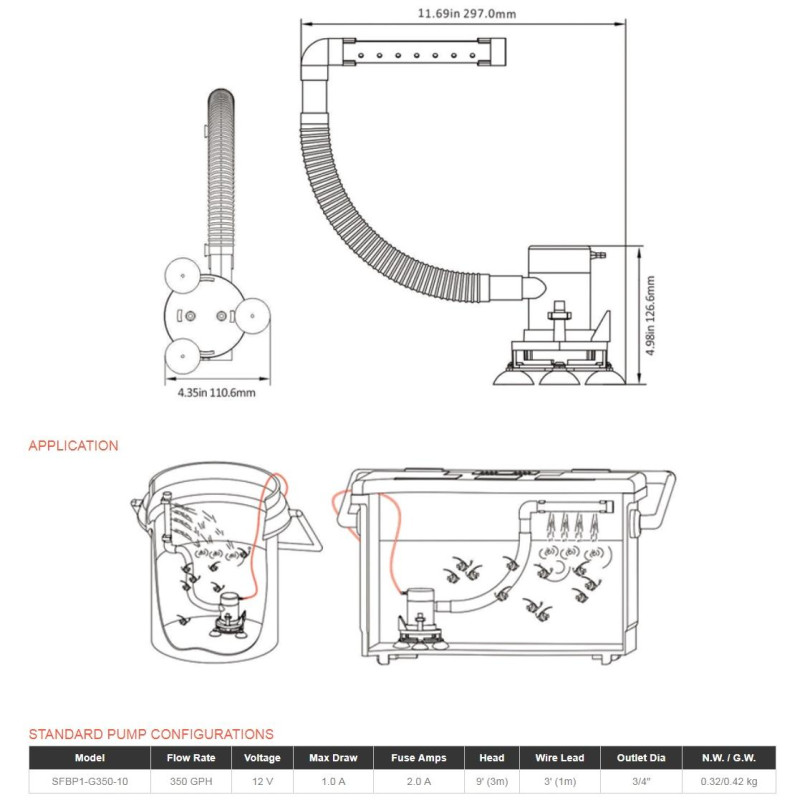 11.69in 297.0mm

4.98in 126.6mm

4.35in 110.6mm

APPLICATION

STANDARD PUMP CONFIGURATIONS

| Model | Flow Rate | Voltage | Max Draw | Fuse Amps | Head | Wire Lead | Outlet Dia | N.W. / G.W. |
|---|---|---|---|---|---|---|---|---|
| SFBP1-G350-10 | 350 GPH | 12 V | 1.0 A | 2.0 A | 9' (3m) | 3' (1m) | 3/4" | 0.32/0.42 kg |