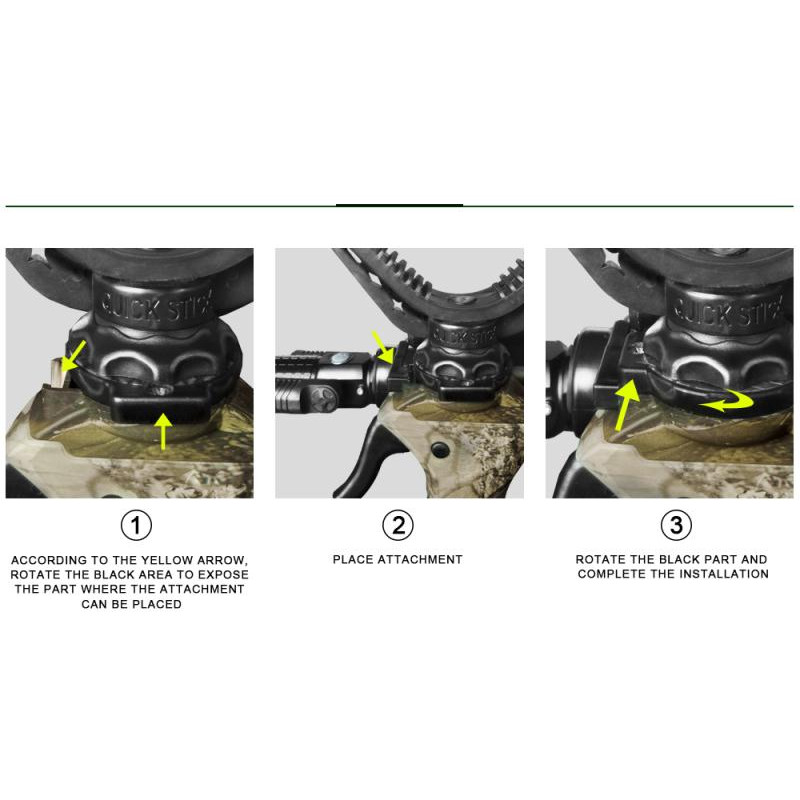 QUICK STICK

QUICK STICK

QUICK STICK

1

ACCORDING TO THE YELLOW ARROW, ROTATE THE BLACK AREA TO EXPOSE THE PART WHERE THE ATTACHMENT CAN BE PLACED

2

PLACE ATTACHMENT

3

ROTATE THE BLACK PART AND COMPLETE THE INSTALLATION