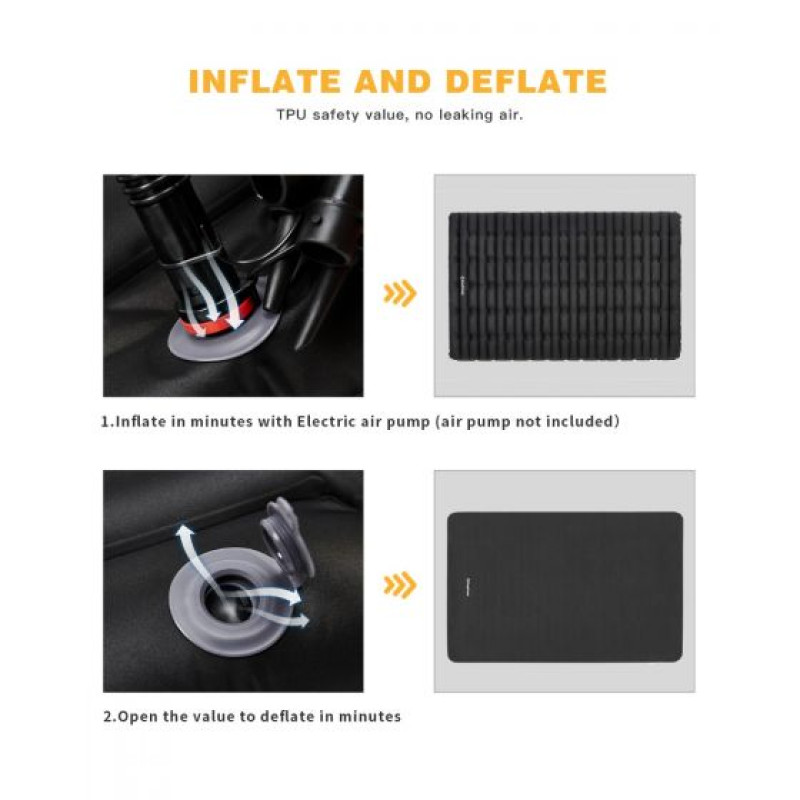 INFLATE AND DEFLATE

TPU safety value, no leaking air.

1.Inflate in minutes with Electric air pump (air pump not included)

2.Open the value to deflate in minutes